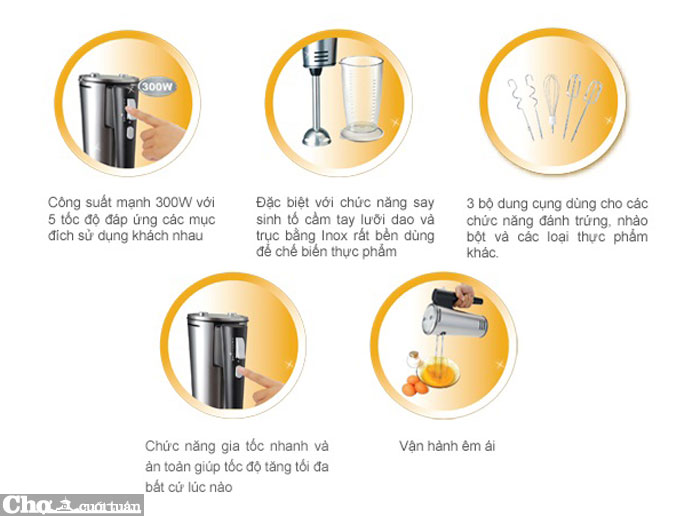 300W

Công suất mạnh 300W với 5 tốc độ đáp ứng các mục đích sử dụng khách nhau

Đặc biệt với chức năng say sinh tố cầm tay lưỡi dao và trục bằng Inox rất bền dùng để chế biến thực phẩm

3 bộ dung cụng dùng cho các chức năng đánh trứng, nhào bột và các loại thực phẩm khác.

Chức năng gia tốc nhanh và àn toàn giúp tốc độ tăng tối đa bất cứ lúc nào

Vận hành êm ái

Chợ cuối tuần